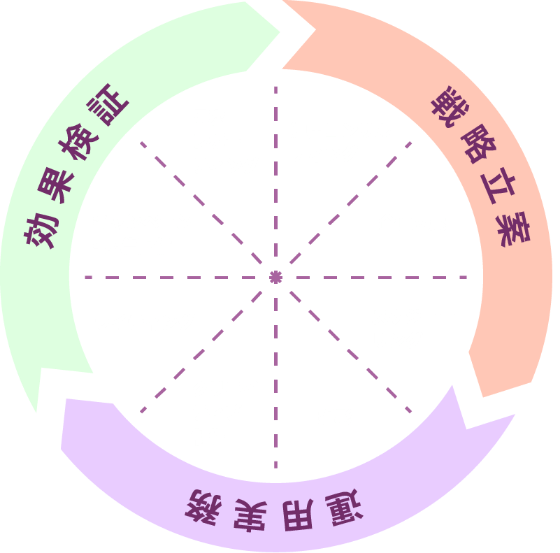 戦略立案

運用実務

効果検証